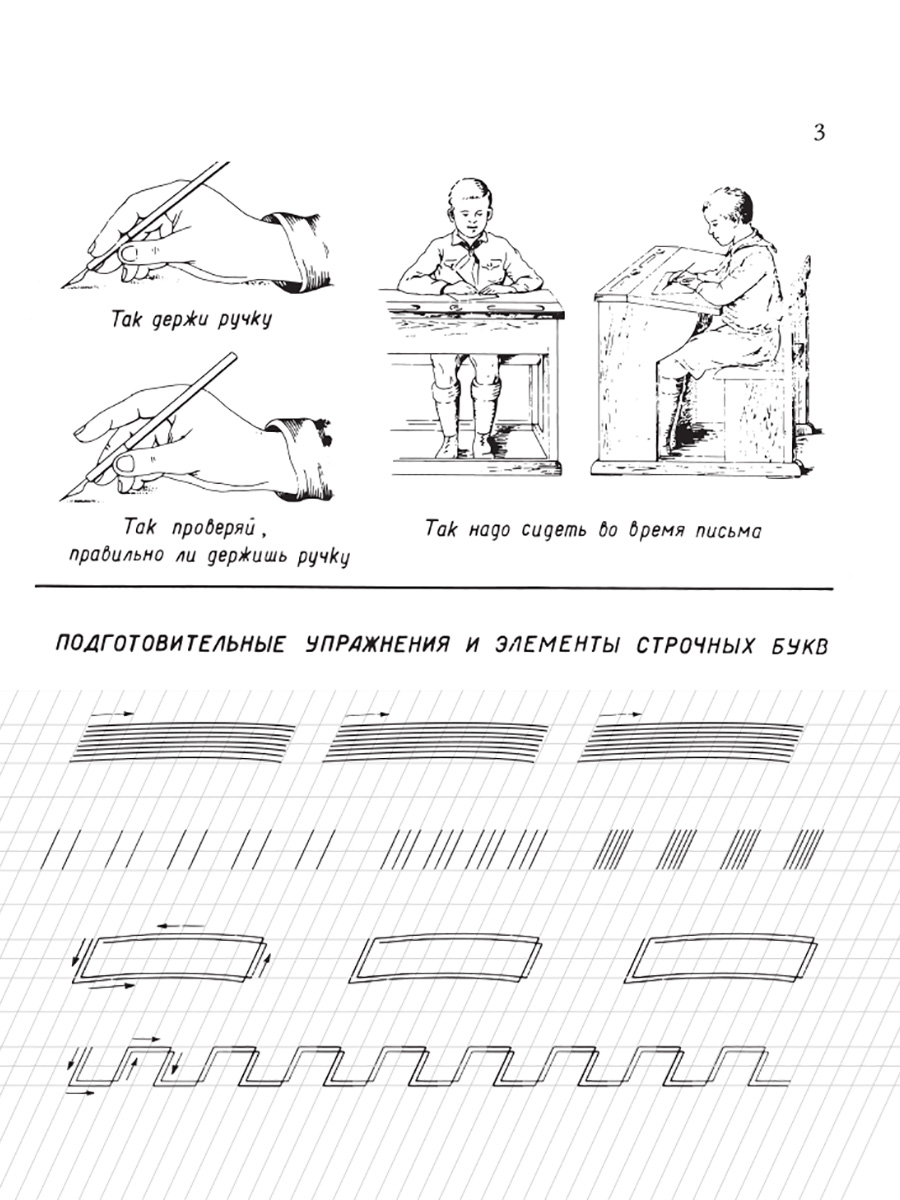 3

Так держи ручку

Так проверяй, правильно ли держишь ручку

Так надо сидеть во время письма

ПОДГОТОВИТЕЛЬНЫЕ УПРАЖНЕНИЯ И ЭЛЕМЕНТЫ СТРОЧНЫХ БУКВ